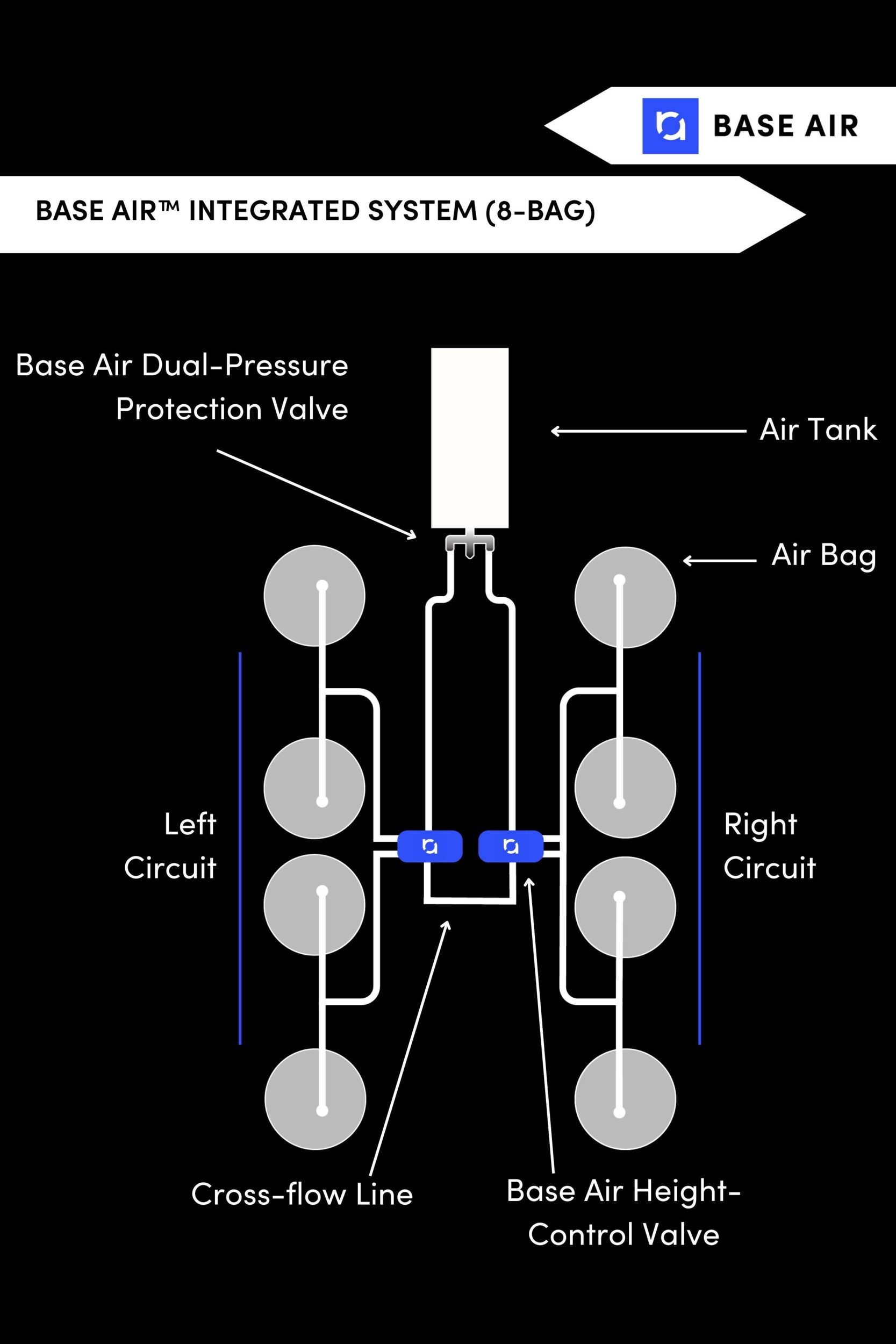 BASE AIR

BASE AIR™ INTEGRATED SYSTEM (8-BAG)

Base Air Dual-Pressure Protection Valve

Air Tank

Air Bag

Left Circuit

Right Circuit

Cross-flow Line

Base Air Height-Control Valve