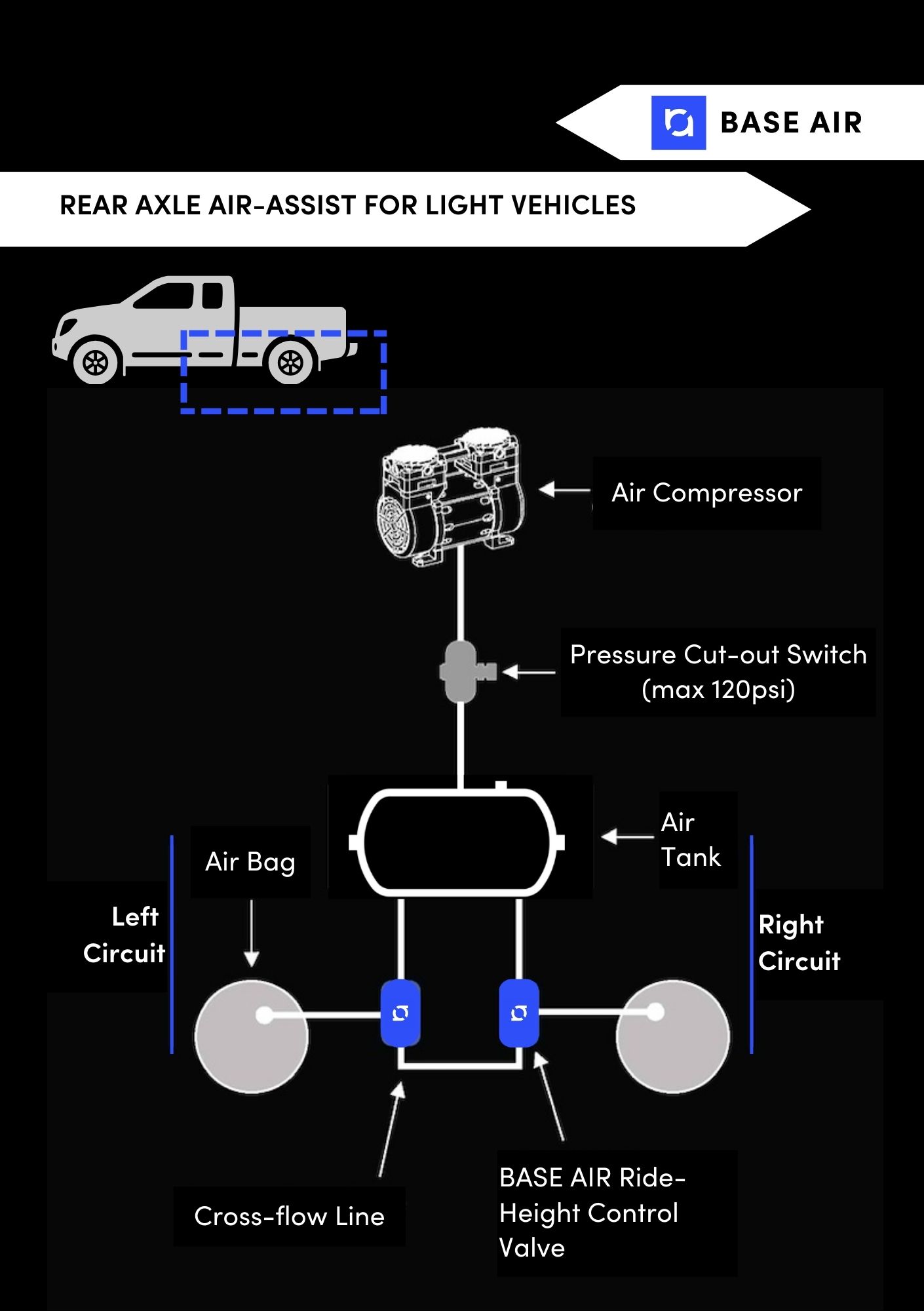 BASE AIR

REAR AXLE AIR-ASSIST FOR LIGHT VEHICLES

Air Compressor

Pressure Cut-out Switch (max 120psi)

Air Tank

Air Bag

Left Circuit

Right Circuit

Cross-flow Line

BASE AIR Ride-Height Control Valve